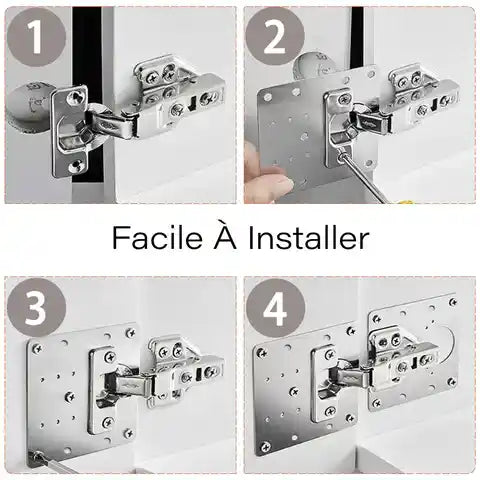 1

2

Facile À Installer

3

4