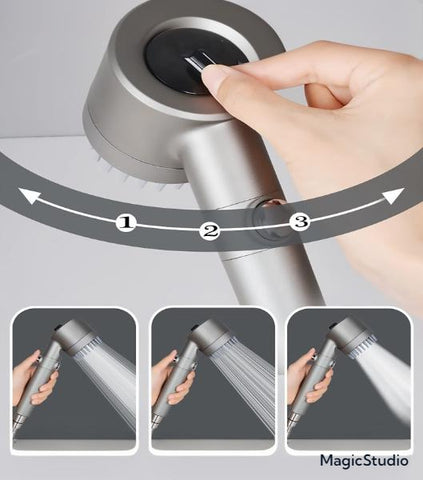 1
2
3

MagicStudio